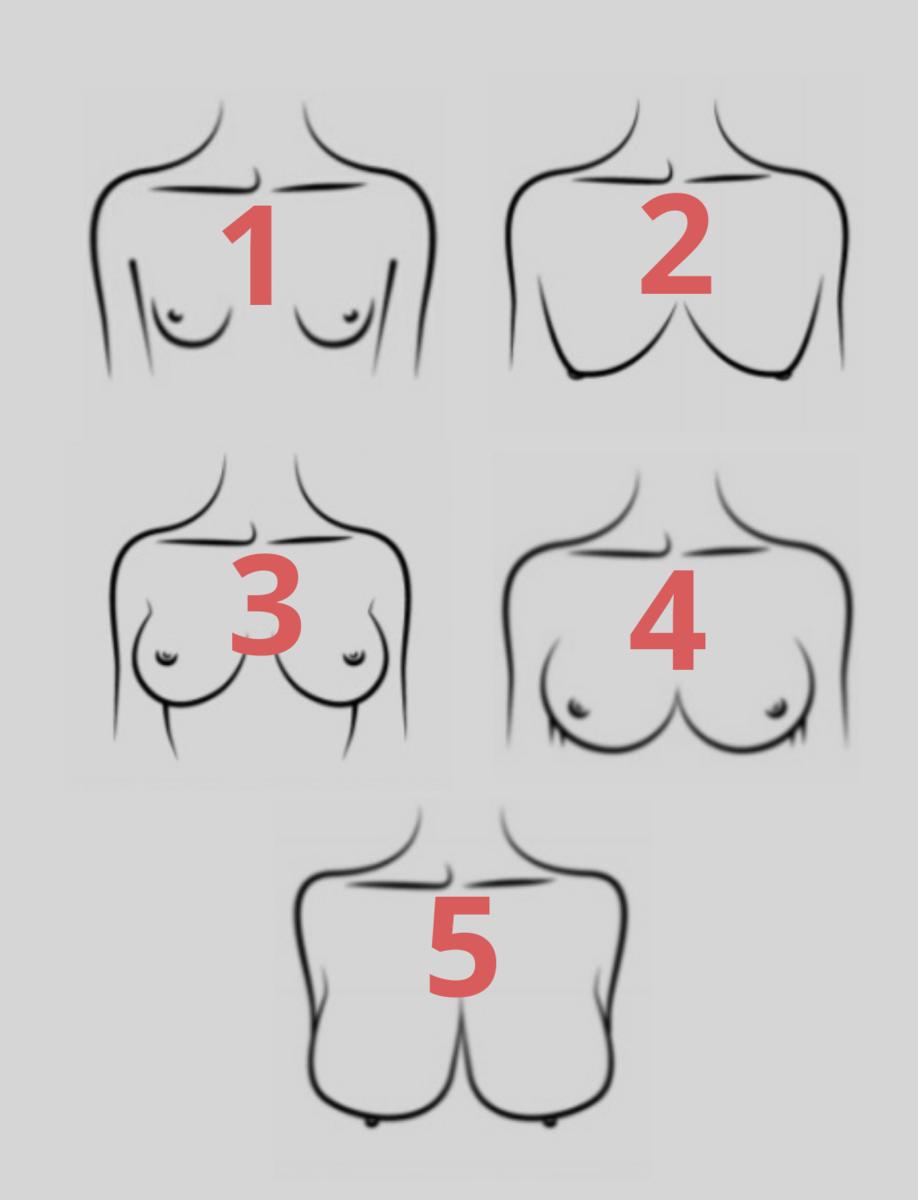 1
2
3
4
5